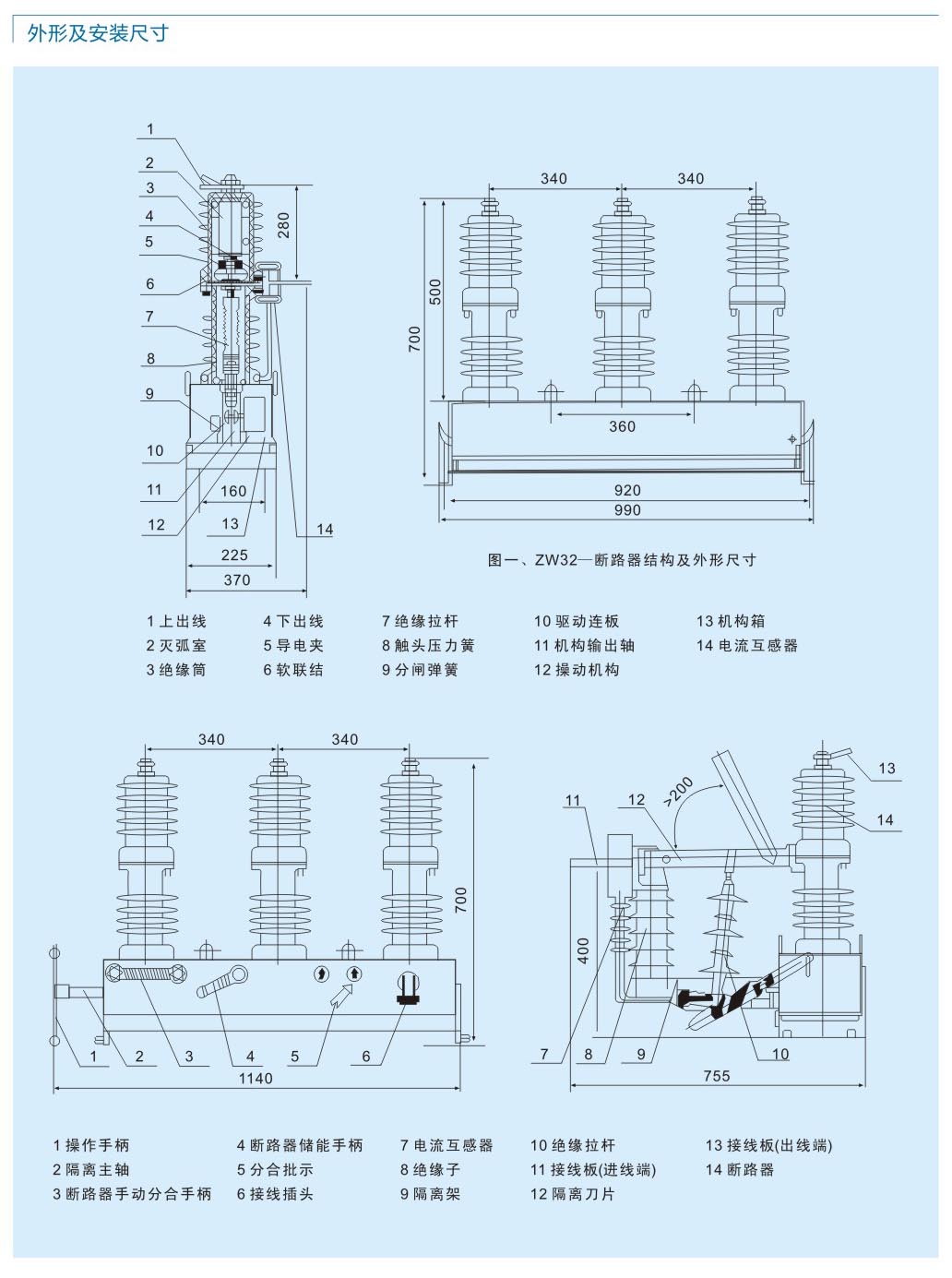 外形及安装尺寸

1
2
3
4
5
6
7
8
9
10
11
12
13
14
280
160
225
370

340 340
500
700
360
920
990

图一、ZW32—断路器结构及外形尺寸

1 上出线
2 灭弧室
3 绝缘筒
4 下出线
5 导电夹
6 软联结
7 绝缘拉杆
8 触头压力簧
9 分闸弹簧
10 驱动连板
11 机构输出轴
12 操动机构
13 机构箱
14 电流互感器

340 340
700
1 2 3 4 5 6
1140

11 12 >200 13 14
400
7 8 9 10
755

1 操作手柄
2 隔离主轴
3 断路器手动分合手柄
4 断路器储能手柄
5 分合批示
6 接线插头
7 电流互感器
8 绝缘子
9 隔离架
10 绝缘拉杆
11 接线板(进线端)
12 隔离刀片
13 接线板(出线端)
14 断路器