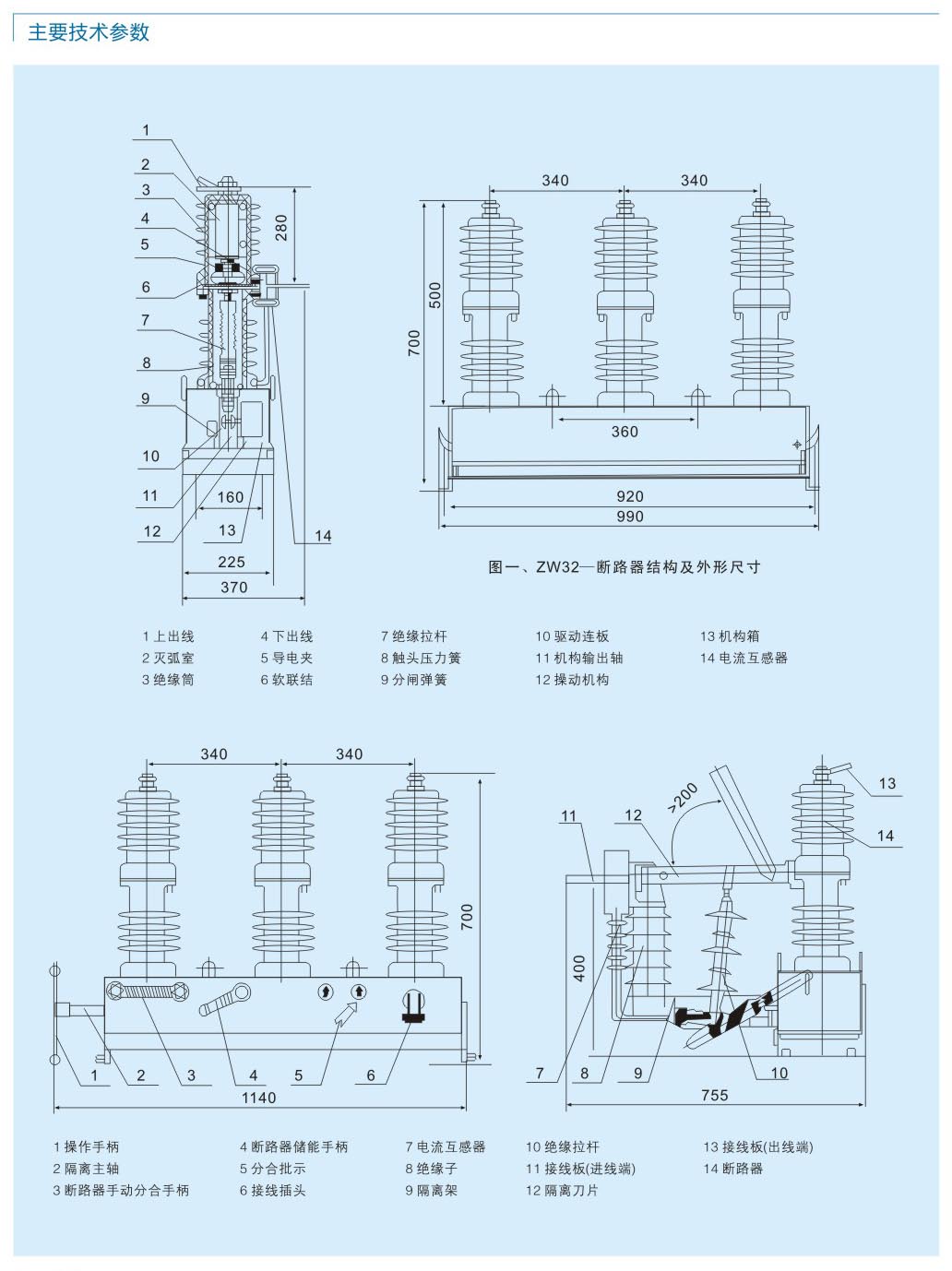 主要技术参数

1
2
3
4
5
6
7
8
9
10
11
12
13
14
280
160
225
370

340
340
500
700
360
920
990

图一、ZW32—断路器结构及外形尺寸

1 上出线
2 灭弧室
3 绝缘筒
4 下出线
5 导电夹
6 软联结
7 绝缘拉杆
8 触头压力簧
9 分闸弹簧
10 驱动连板
11 机构输出轴
12 操动机构
13 机构箱
14 电流互感器

340
340
700
1
2
3
4
5
6
1140

11
12
>200
13
14
400
7
8
9
10
755

1 操作手柄
2 隔离主轴
3 断路器手动分合手柄
4 断路器储能手柄
5 分合批示
6 接线插头
7 电流互感器
8 绝缘子
9 隔离架
10 绝缘拉杆
11 接线板(进线端)
12 隔离刀片
13 接线板(出线端)
14 断路器